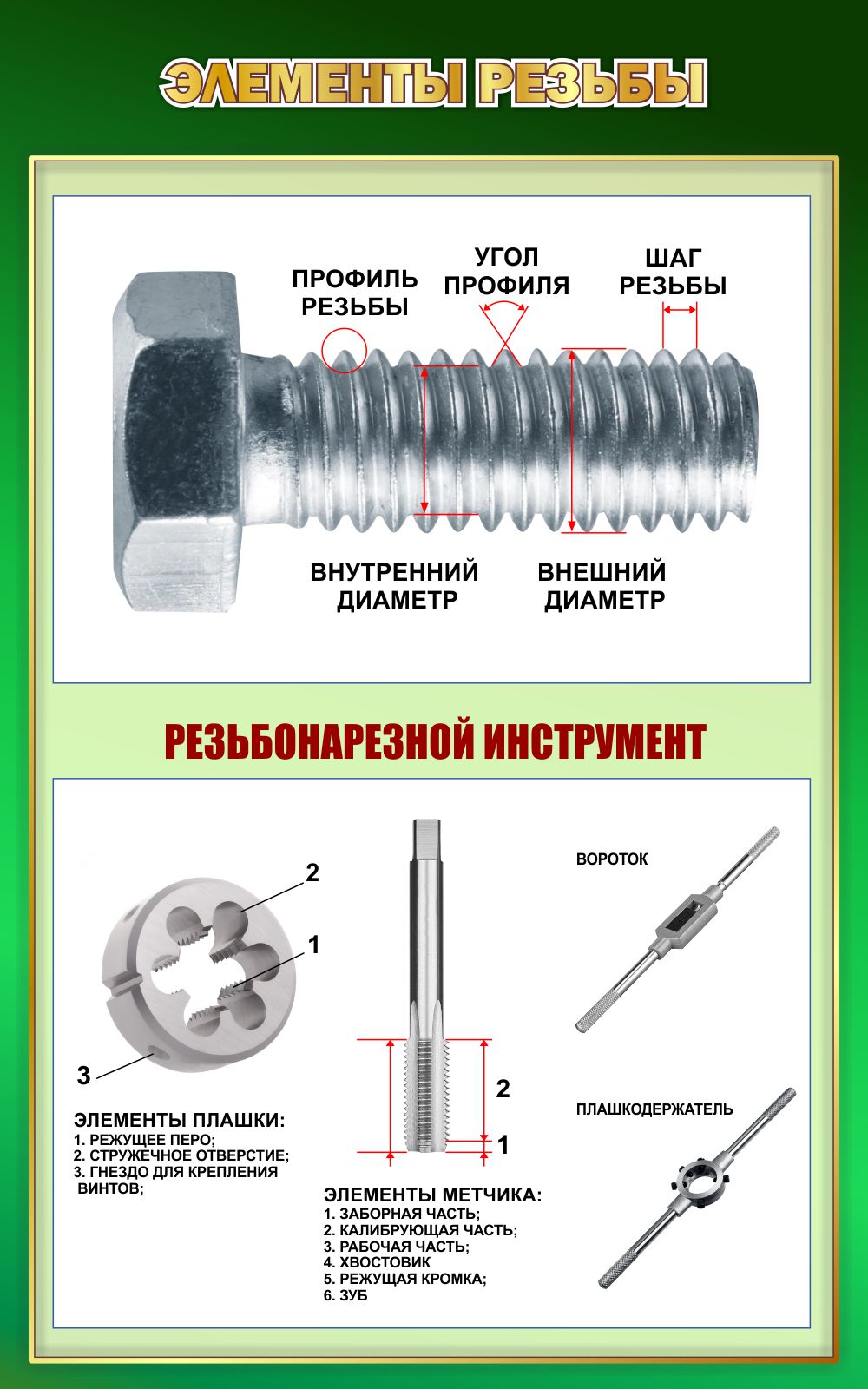 ЭЛЕМЕНТЫ РЕЗЬБЫ

ПРОФИЛЬ РЕЗЬБЫ

УГОЛ ПРОФИЛЯ

ШАГ РЕЗЬБЫ

ВНУТРЕННИЙ ДИАМЕТР

ВНЕШНИЙ ДИАМЕТР

РЕЗЬБОНАРЕЗНОЙ ИНСТРУМЕНТ

2

1

3

ЭЛЕМЕНТЫ ПЛАШКИ:
1. РЕЖУЩЕЕ ПЕРО;
2. СТРУЖЕЧНОЕ ОТВЕРСТИЕ;
3. ГНЕЗДО ДЛЯ КРЕПЛЕНИЯ ВИНТОВ;

2

1

ЭЛЕМЕНТЫ МЕТЧИКА:
1. ЗАБОРНАЯ ЧАСТЬ;
2. КАЛИБРУЮЩАЯ ЧАСТЬ;
3. РАБОЧАЯ ЧАСТЬ;
4. ХВОСТОВИК
5. РЕЖУЩАЯ КРОМКА;
6. ЗУБ

ВОРОТОК

ПЛАШКОДЕРЖАТЕЛЬ