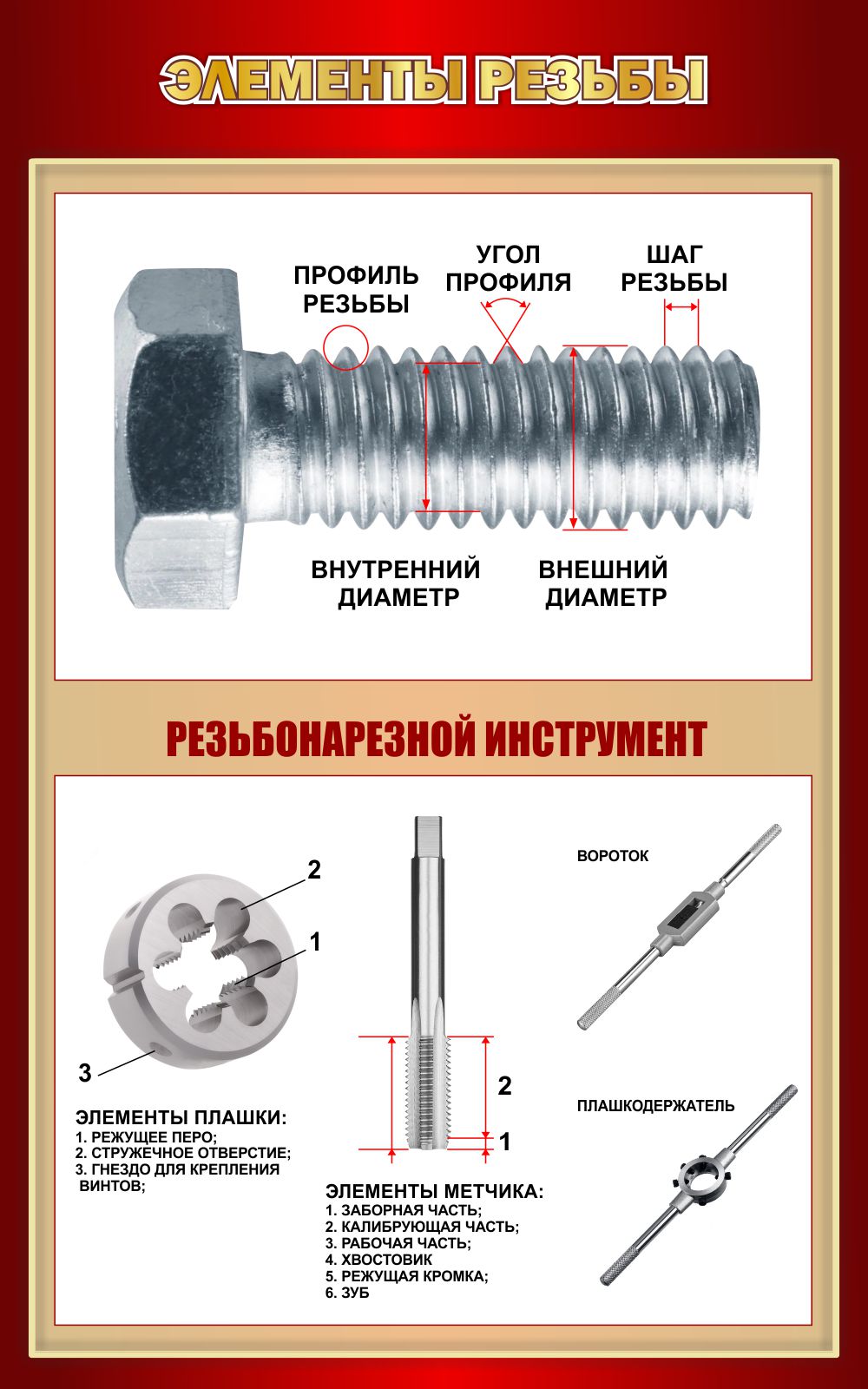 ЭЛЕМЕНТЫ РЕЗЬБЫ

ПРОФИЛЬ РЕЗЬБЫ

УГОЛ ПРОФИЛЯ

ШАГ РЕЗЬБЫ

ВНУТРЕННИЙ ДИАМЕТР

ВНЕШНИЙ ДИАМЕТР

РЕЗЬБОНАРЕЗНОЙ ИНСТРУМЕНТ

2

1

3

ЭЛЕМЕНТЫ ПЛАШКИ:
1. РЕЖУЩЕЕ ПЕРО;
2. СТРУЖЕЧНОЕ ОТВЕРСТИЕ;
3. ГНЕЗДО ДЛЯ КРЕПЛЕНИЯ ВИНТОВ;

2

1

ЭЛЕМЕНТЫ МЕТЧИКА:
1. ЗАБОРНАЯ ЧАСТЬ;
2. КАЛИБРУЮЩАЯ ЧАСТЬ;
3. РАБОЧАЯ ЧАСТЬ;
4. ХВОСТОВИК
5. РЕЖУЩАЯ КРОМКА;
6. ЗУБ

ВОРОТОК

ПЛАШКОДЕРЖАТЕЛЬ