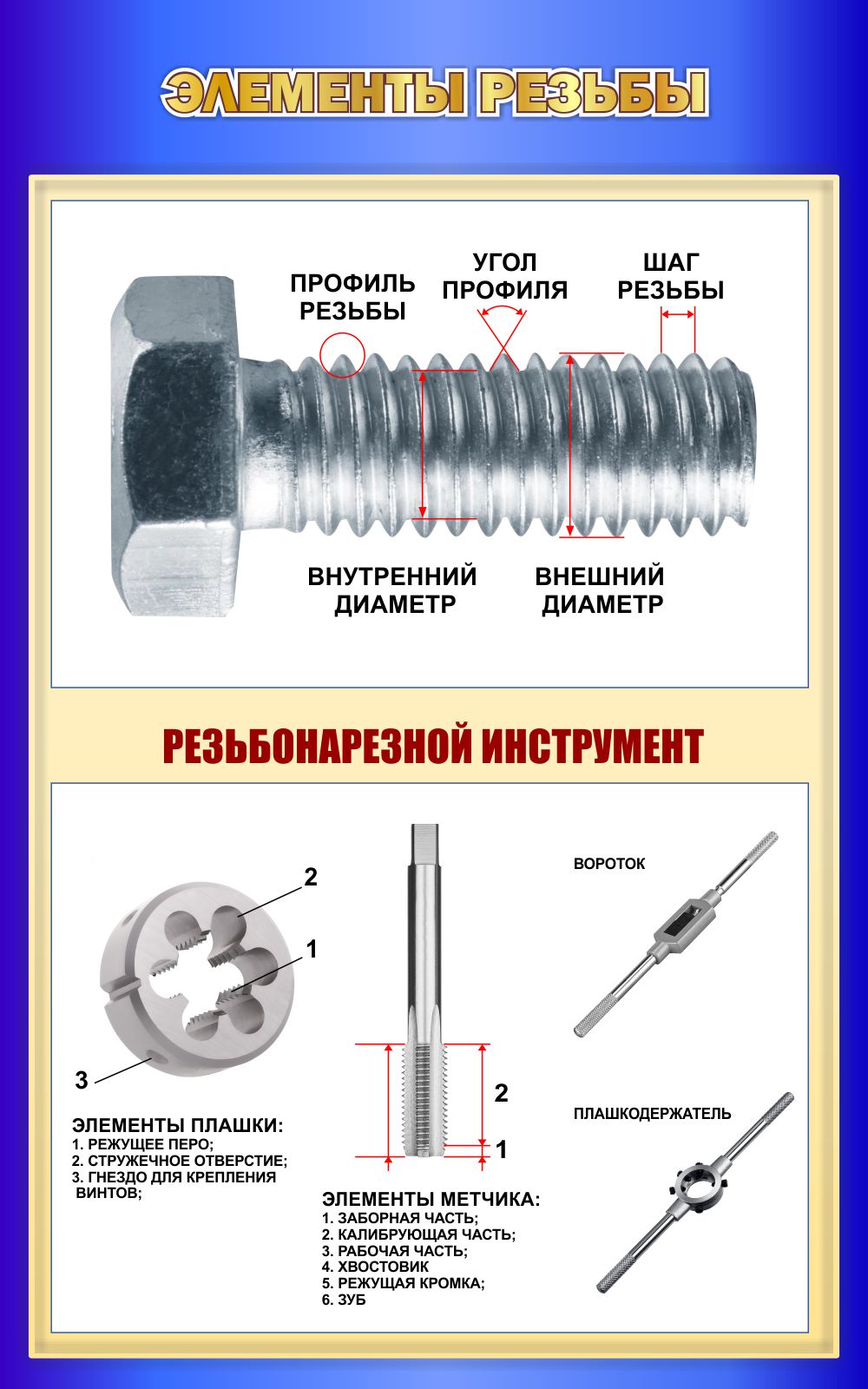 ЭЛЕМЕНТЫ РЕЗЬБЫ

ПРОФИЛЬ РЕЗЬБЫ

УГОЛ ПРОФИЛЯ

ШАГ РЕЗЬБЫ

ВНУТРЕННИЙ ДИАМЕТР

ВНЕШНИЙ ДИАМЕТР

РЕЗЬБОНАРЕЗНОЙ ИНСТРУМЕНТ

2

1

3

ЭЛЕМЕНТЫ ПЛАШКИ:
1. РЕЖУЩЕЕ ПЕРО;
2. СТРУЖЕЧНОЕ ОТВЕРСТИЕ;
3. ГНЕЗДО ДЛЯ КРЕПЛЕНИЯ ВИНТОВ;

2

1

ЭЛЕМЕНТЫ МЕТЧИКА:
1. ЗАБОРНАЯ ЧАСТЬ;
2. КАЛИБРУЮЩАЯ ЧАСТЬ;
3. РАБОЧАЯ ЧАСТЬ;
4. ХВОСТОВИК
5. РЕЖУЩАЯ КРОМКА;
6. ЗУБ

ВОРОТОК

ПЛАШКОДЕРЖАТЕЛЬ